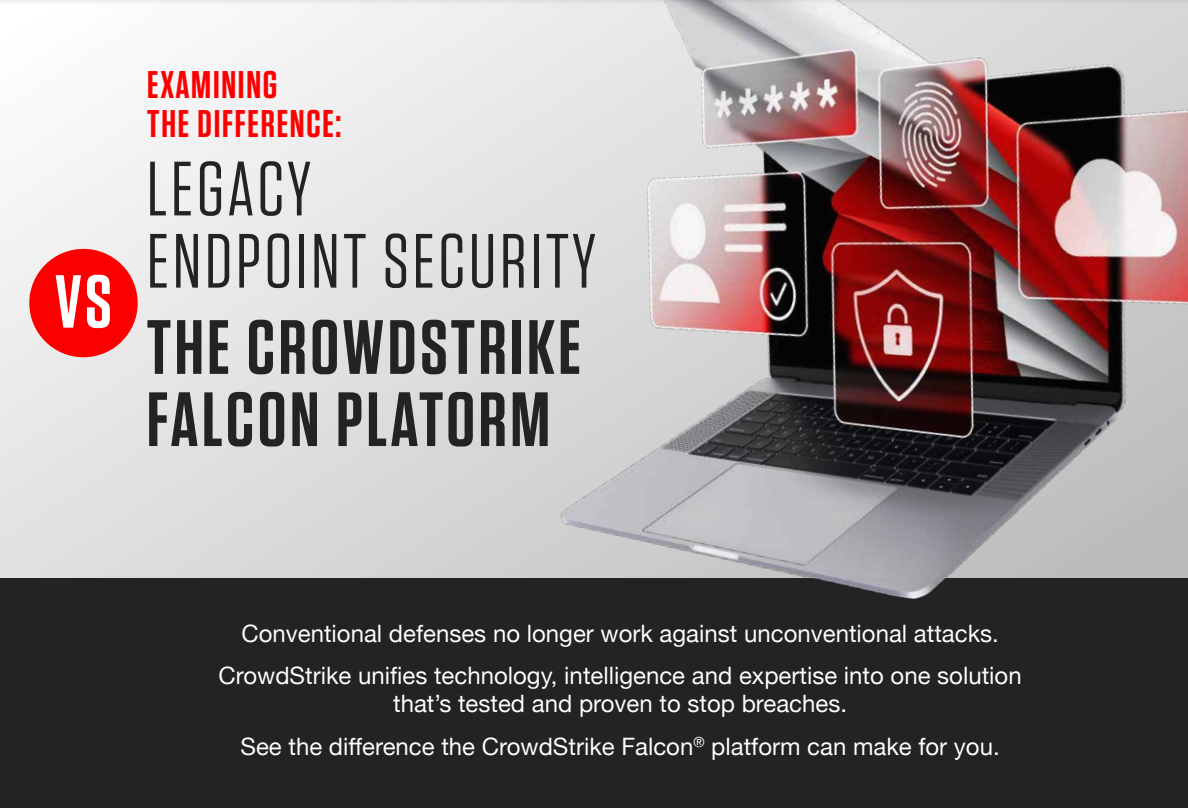 EXAMINING THE DIFFERENCE:

LEGACY ENDPOINT SECURITY

VS

THE CROWDSTRIKE FALCON PLATORM

*****

Conventional defenses no longer work against unconventional attacks.

CrowdStrike unifies technology, intelligence and expertise into one solution that's tested and proven to stop breaches.

See the difference the CrowdStrike Falcon® platform can make for you.